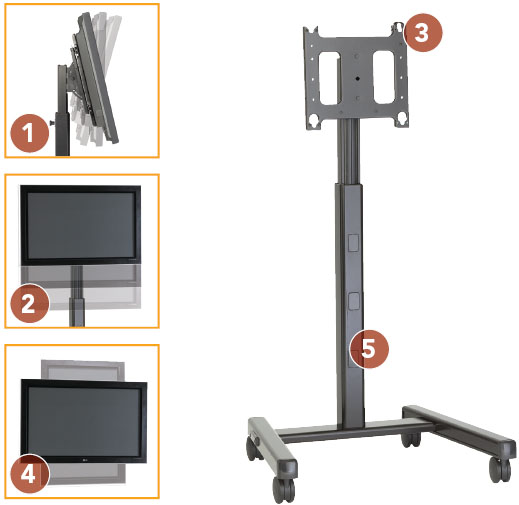 1

2

4

3

5