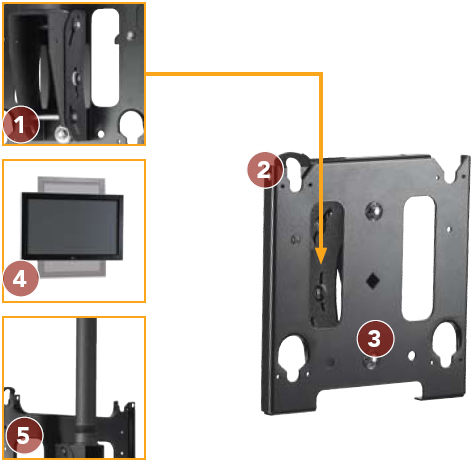 1

2

4

3

5