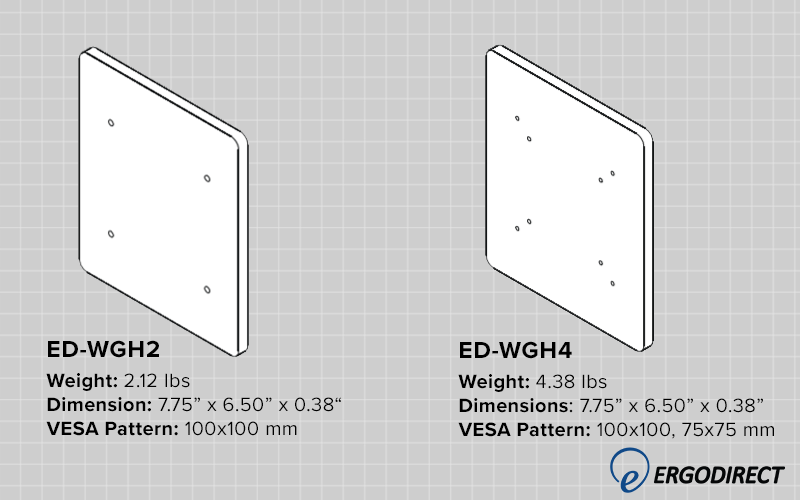 ED-WGH2

Weight: 2.12 lbs
Dimension: 7.75” x 6.50” x 0.38“
VESA Pattern: 100x100 mm

ED-WGH4

Weight: 4.38 lbs
Dimensions: 7.75” x 6.50” x 0.38”
VESA Pattern: 100x100, 75x75 mm

ERGODIRECT