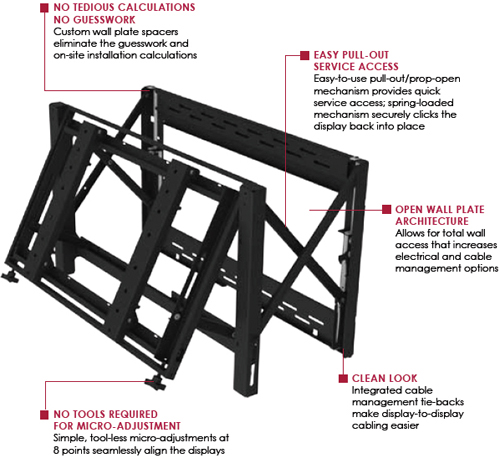 NO TEDIOUS CALCULATIONS
NO GUESSWORK
Custom wall plate spacers eliminate the guesswork and on-site installation calculations

EASY PULL-OUT
SERVICE ACCESS
Easy-to-use pull-out/prop-open mechanism provides quick service access; spring-loaded mechanism securely clicks the display back into place

OPEN WALL PLATE
ARCHITECTURE
Allows for total wall access that increases electrical and cable management options

CLEAN LOOK
Integrated cable management tie-backs make display-to-display cabling easier

NO TOOLS REQUIRED
FOR MICRO-ADJUSTMENT
Simple, tool-less micro-adjustments at 8 points seamlessly align the displays