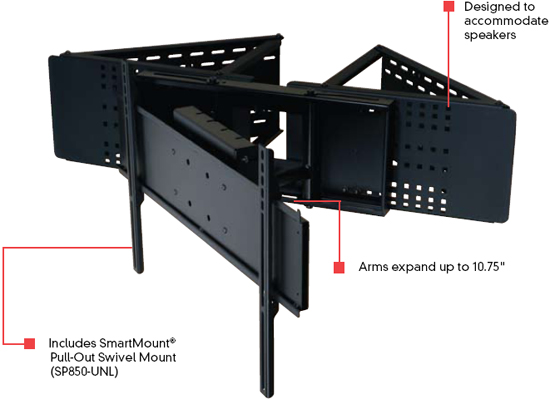 Designed to accommodate speakers

Arms expand up to 10.75"

Includes SmartMount® Pull-Out Swivel Mount (SP850-UNL)