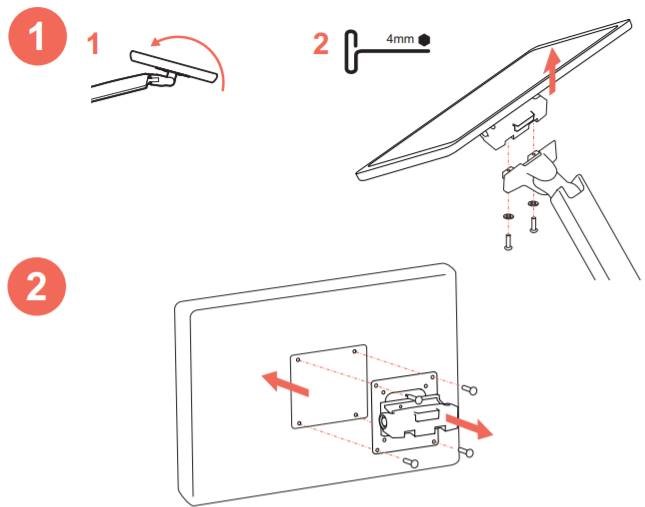 1
1
2
4mm
2