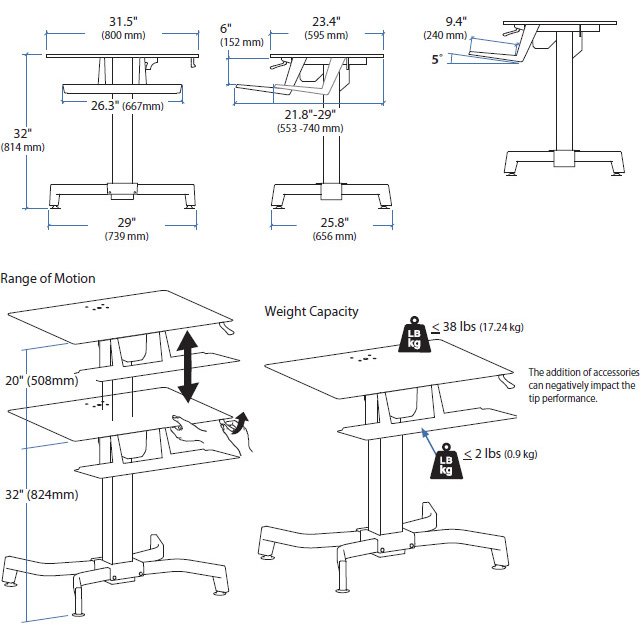 31.5"
(800 mm)

26.3" (667mm)

32"
(814 mm)

29"
(739 mm)

6"
(152 mm)

23.4"
(595 mm)

21.8"-29"
(553 -740 mm)

25.8"
(656 mm)

9.4"
(240 mm)

5°

Range of Motion

20" (508mm)

32" (824mm)

Weight Capacity

LB
kg

$\leq$ 38 lbs (17.24 kg)

The addition of accessories can negatively impact the tip performance.

LB
kg

$\leq$ 2 lbs (0.9 kg)