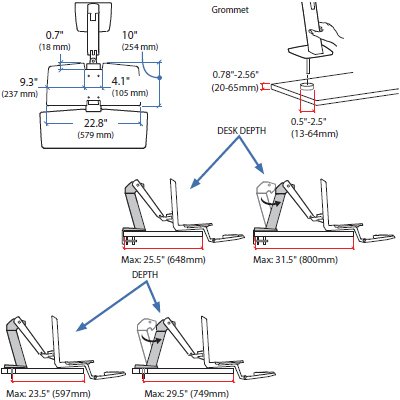 0.7"
(18 mm)

10"
(254 mm)

9.3"
(237 mm)

4.1"
(105 mm)

22.8"
(579 mm)

Grommet

0.78"-2.56"
(20-65mm)

0.5"-2.5"
(13-64mm)

DESK DEPTH

Max: 25.5" (648mm)

Max: 31.5" (800mm)

DEPTH

Max: 23.5" (597mm)

Max: 29.5" (749mm)