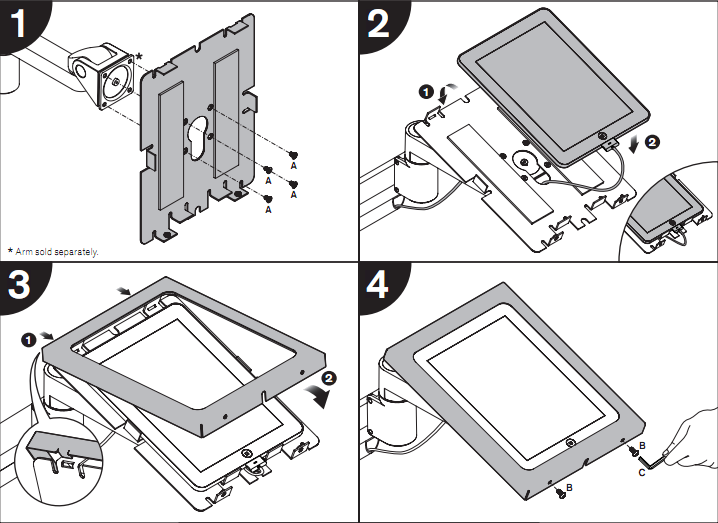 1

*

A

A

A

A

* Arm sold separately.

2

1

2

3

1

2

4

B

B

C