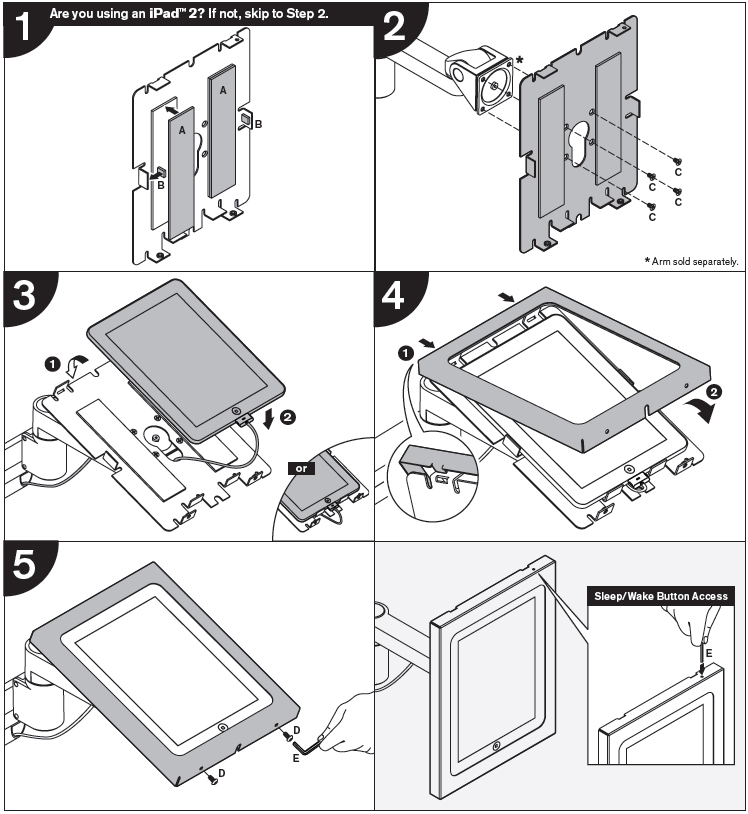 1 Are you using an iPad™ 2? If not, skip to Step 2.

A
A
B
B

2

*
C
C
C
C

* Arm sold separately.

3

1
2
or

4

1
2

5

D
D
E

Sleep/Wake Button Access

E