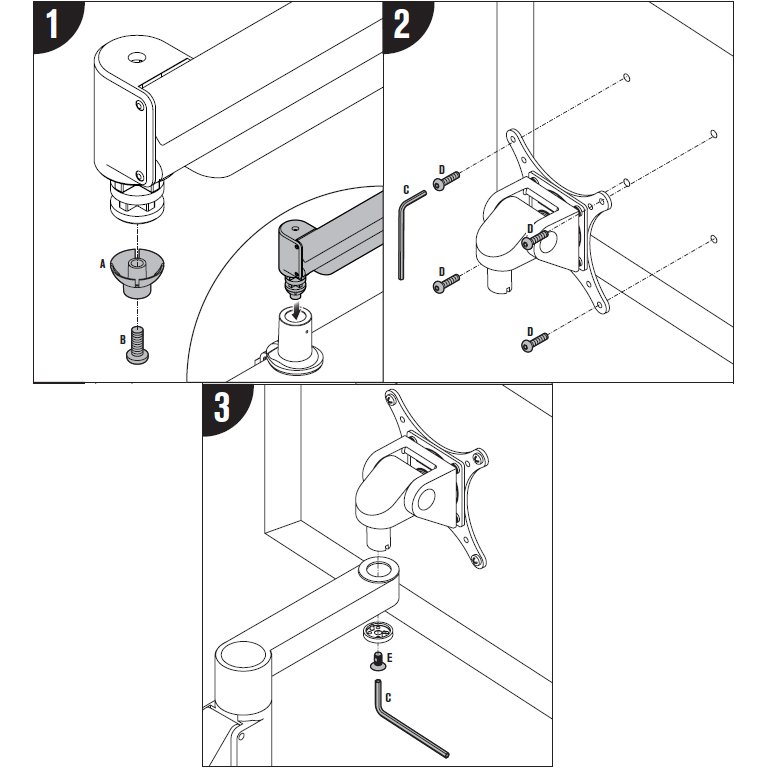 1
A
B
2
C
D
D
D
D
3
E
C