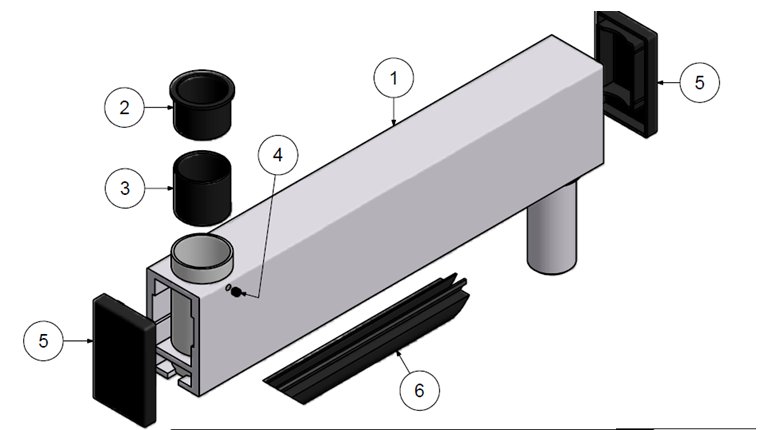 1
2
3
4
5
5
6