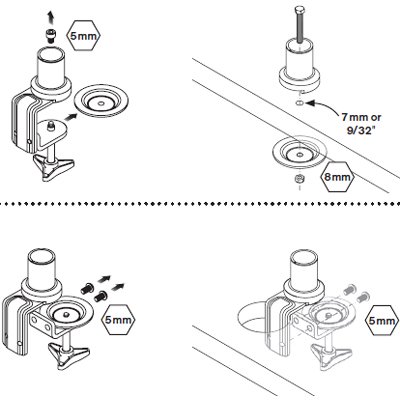 5mm

7mm or
9/32"

8mm

5mm

5mm