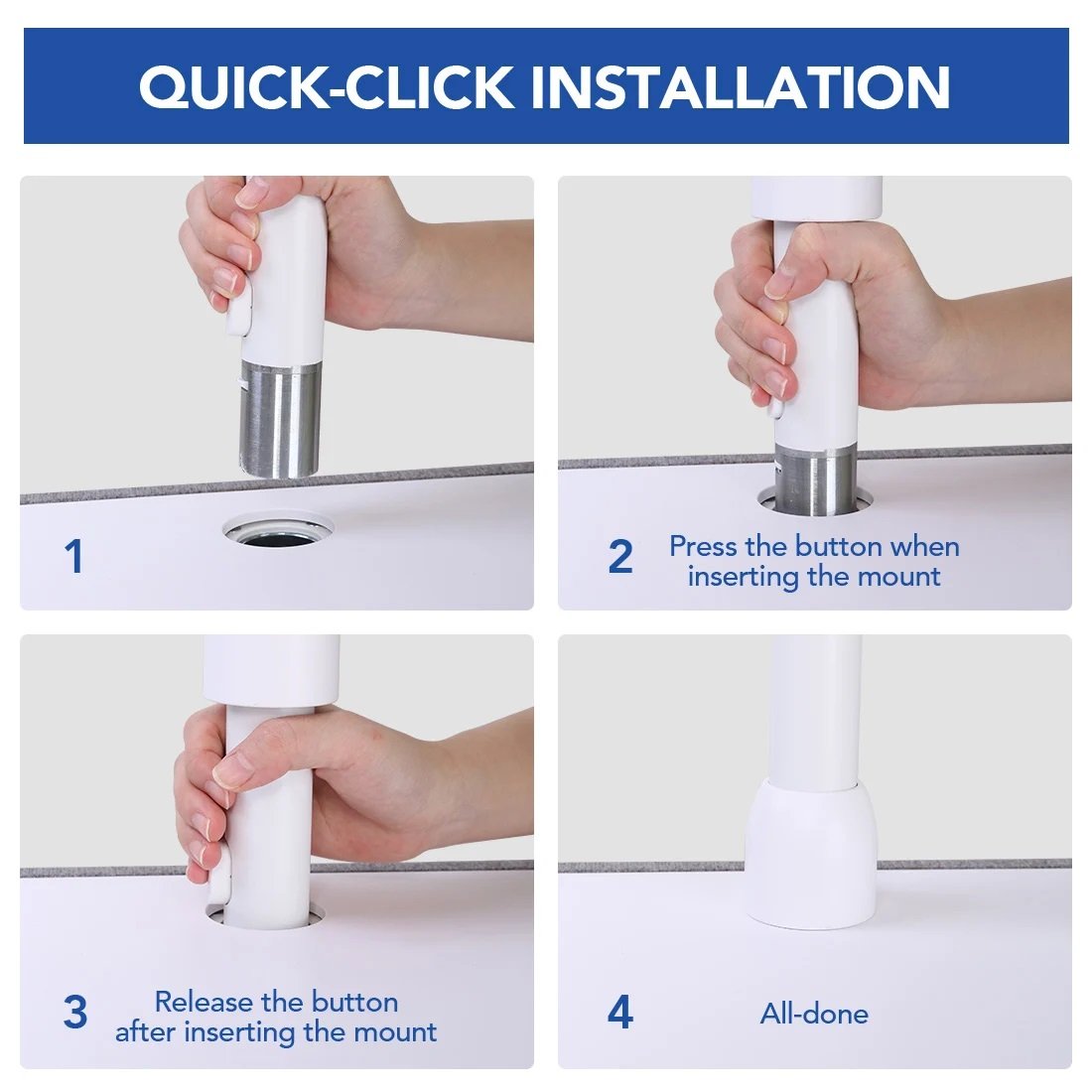 QUICK-CLICK INSTALLATION

1

2 Press the button when inserting the mount

3 Release the button after inserting the mount

4 All-done