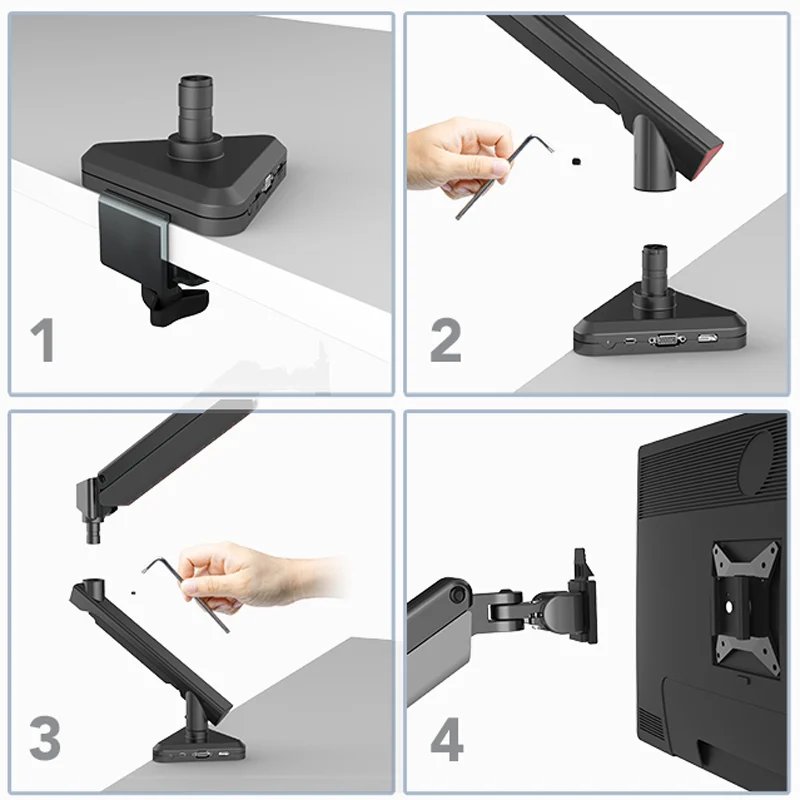 1

2

3

4