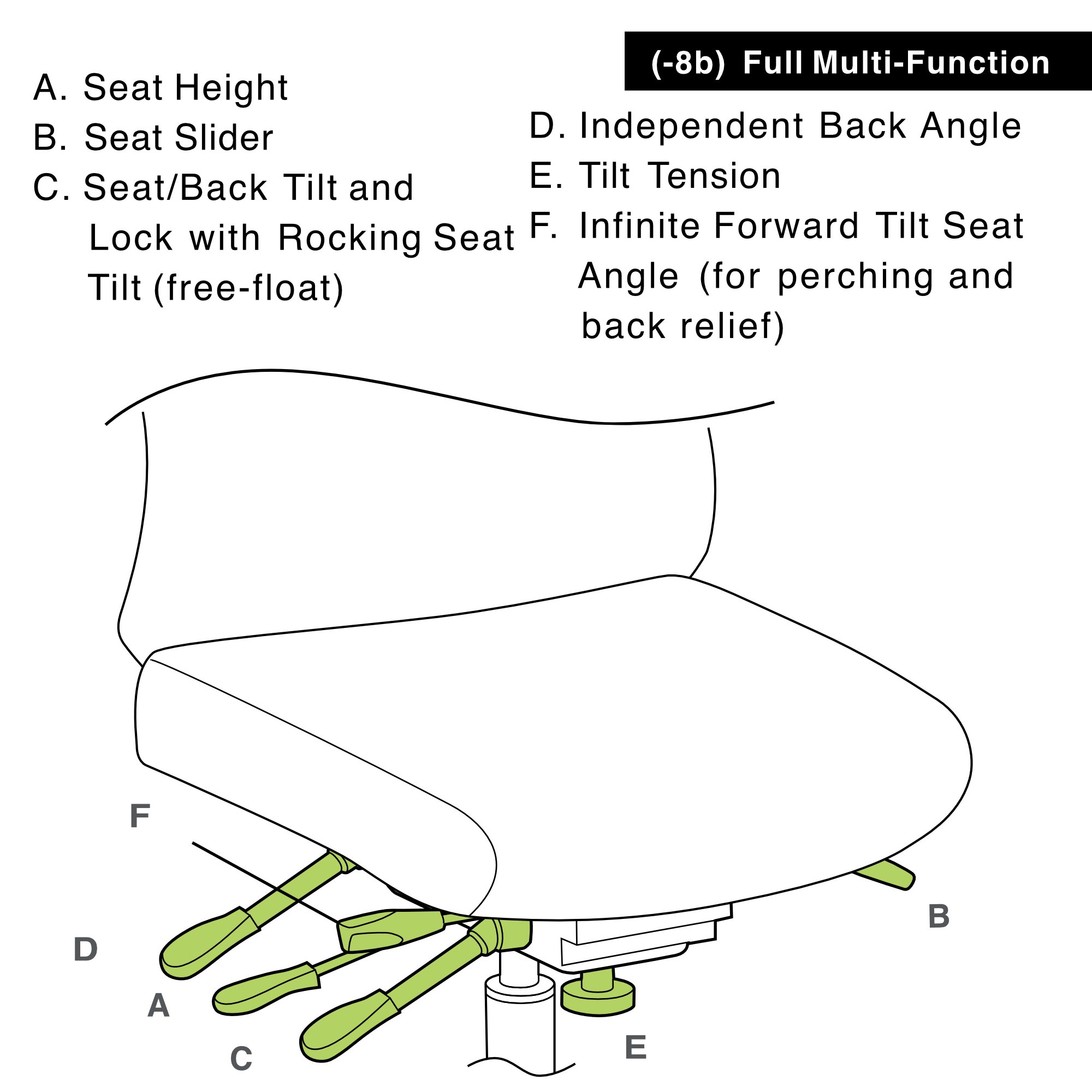 (-8b) Full Multi-Function

A. Seat Height
B. Seat Slider
C. Seat/Back Tilt and Lock with Rocking Seat Tilt (free-float)

D. Independent Back Angle
E. Tilt Tension
F. Infinite Forward Tilt Seat Angle (for perching and back relief)

F
D
A
C
E
B