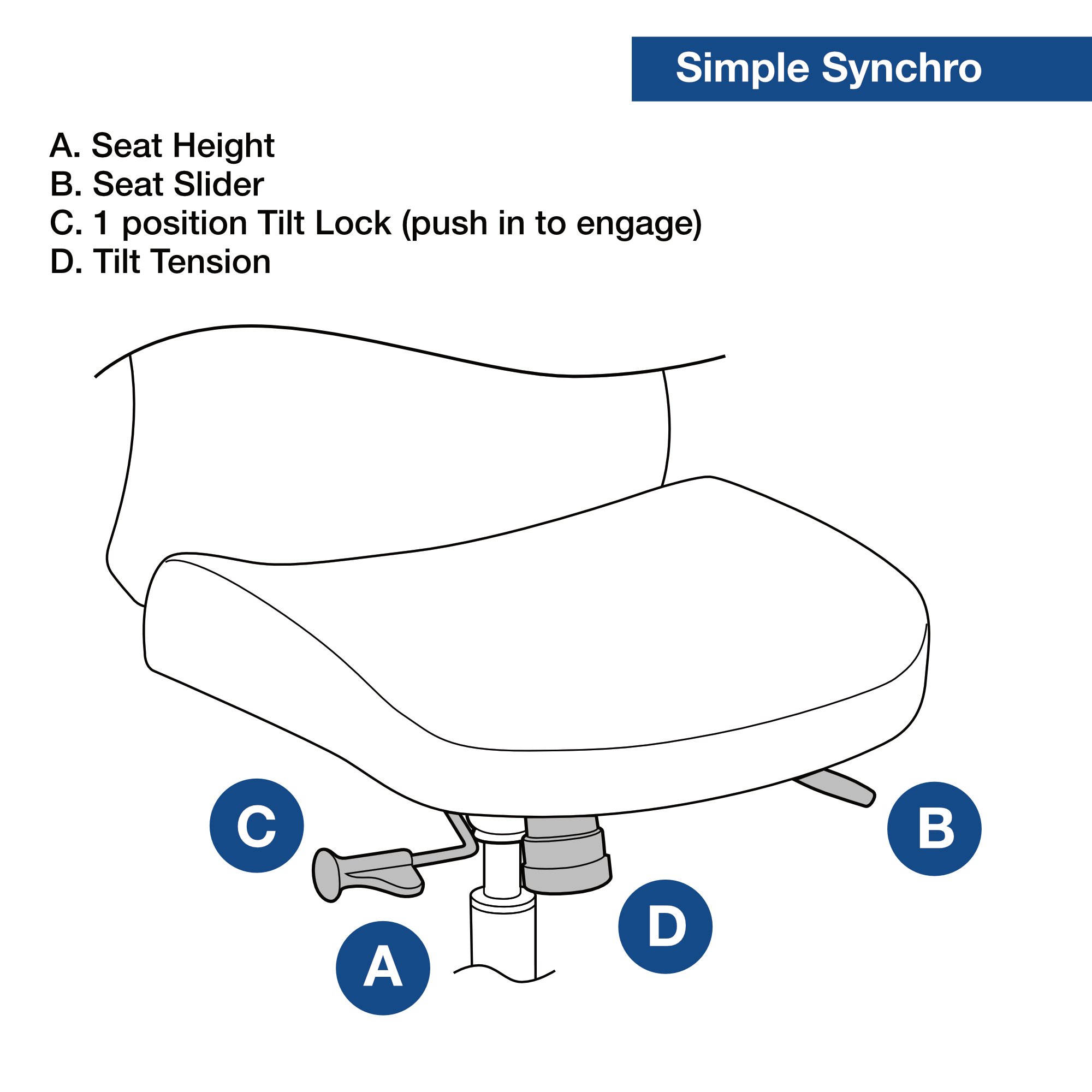 Simple Synchro

A. Seat Height
B. Seat Slider
C. 1 position Tilt Lock (push in to engage)
D. Tilt Tension

C

B

D

A