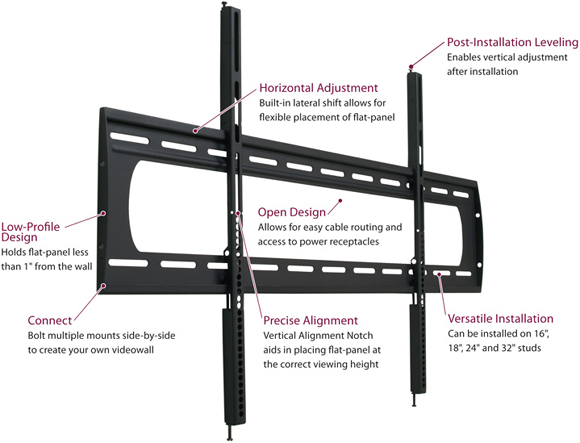 Post-Installation Leveling
Enables vertical adjustment after installation

Horizontal Adjustment
Built-in lateral shift allows for flexible placement of flat-panel

Low-Profile Design
Holds flat-panel less than 1" from the wall

Open Design
Allows for easy cable routing and access to power receptacles

Connect
Bolt multiple mounts side-by-side to create your own videowall

Precise Alignment
Vertical Alignment Notch aids in placing flat-panel at the correct viewing height

Versatile Installation
Can be installed on 16", 18", 24" and 32" studs