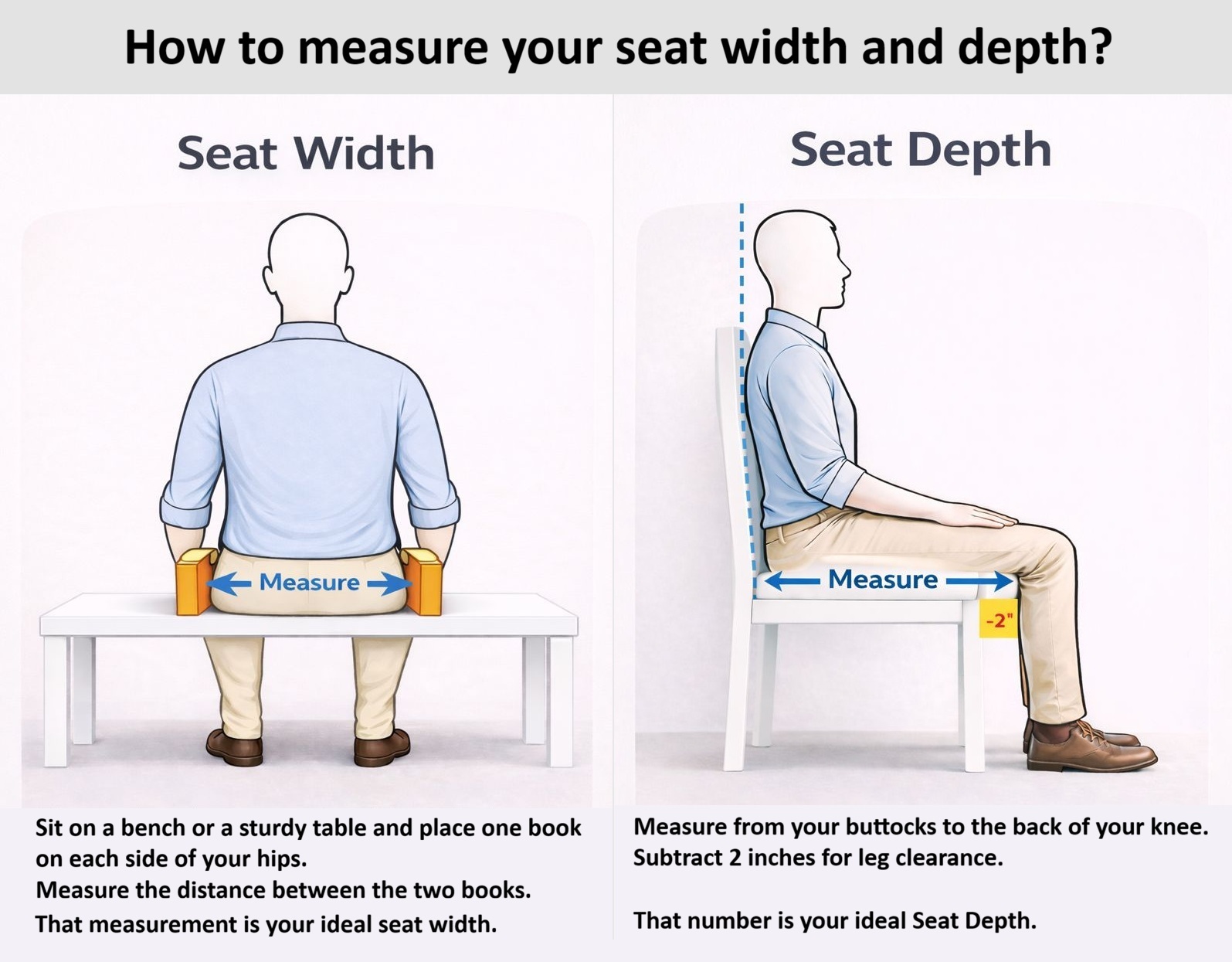 How to measure your seat width and depth?

Seat Width

Measure

Sit on a bench or a sturdy table and place one book on each side of your hips.
Measure the distance between the two books.
That measurement is your ideal seat width.

Seat Depth

Measure

-2"

Measure from your buttocks to the back of your knee.
Subtract 2 inches for leg clearance.

That number is your ideal Seat Depth.