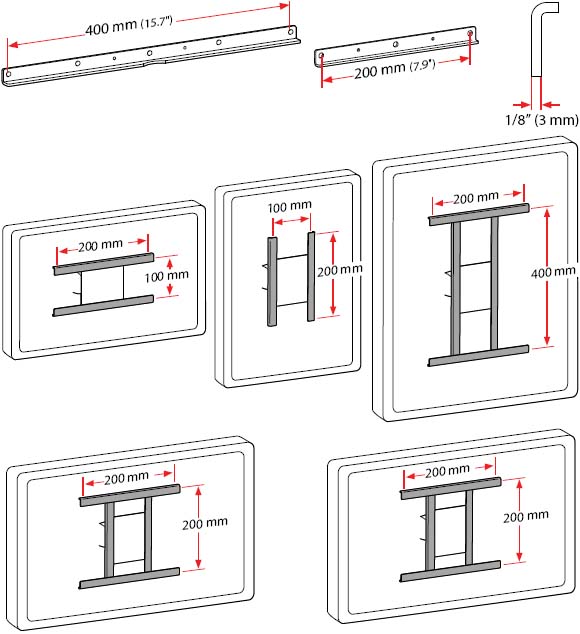 400 mm (15.7")

200 mm (7.9")

1/8" (3 mm)

200 mm
100 mm

100 mm
200 mm

200 mm
400 mm

200 mm
200 mm

200 mm
200 mm