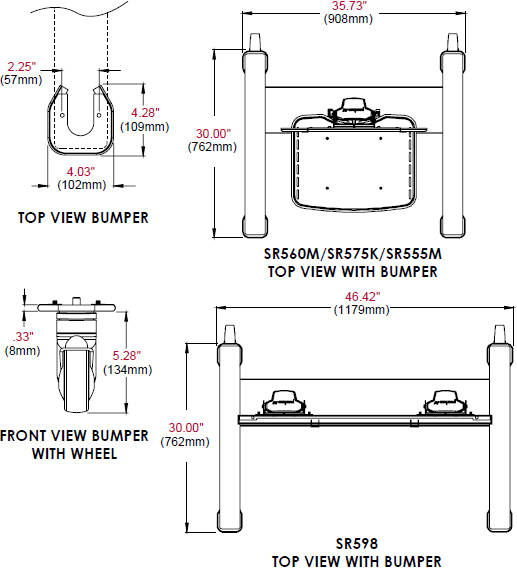 2.25"
(57mm)

4.28"
(109mm)

4.03"
(102mm)

TOP VIEW BUMPER

35.73"
(908mm)

30.00"
(762mm)

SR560M/SR575K/SR555M
TOP VIEW WITH BUMPER

.33"
(8mm)

5.28"
(134mm)

FRONT VIEW BUMPER
WITH WHEEL

46.42"
(1179mm)

30.00"
(762mm)

SR598
TOP VIEW WITH BUMPER