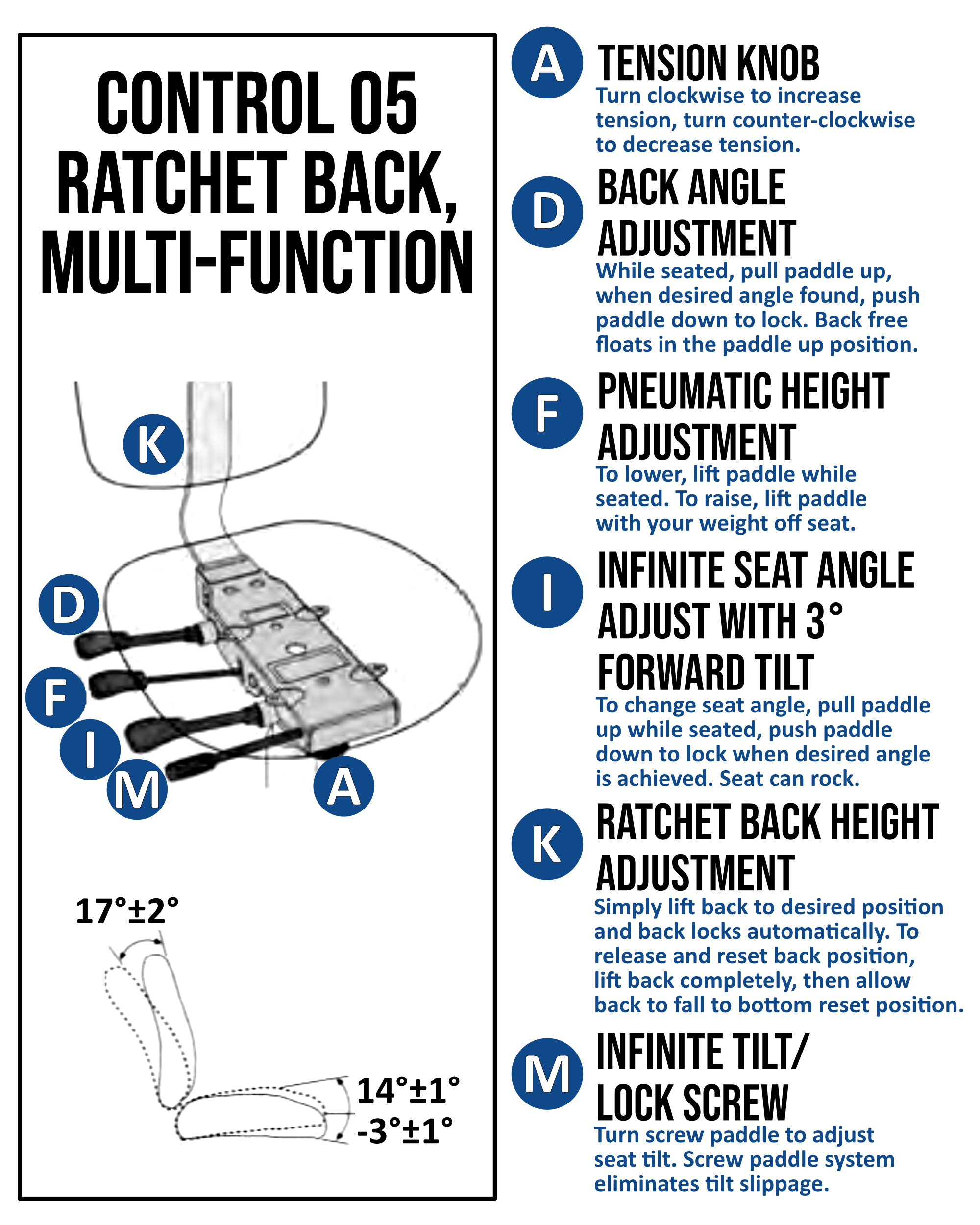 CONTROL 05 RATCHET BACK, MULTI-FUNCTION

K

D

F

I

M

A

17°±2°

14°±1°
-3°±1°

A TENSION KNOB
Turn clockwise to increase tension, turn counter-clockwise to decrease tension.

D BACK ANGLE ADJUSTMENT
While seated, pull paddle up, when desired angle found, push paddle down to lock. Back free floats in the paddle up position.

F PNEUMATIC HEIGHT ADJUSTMENT
To lower, lift paddle while seated. To raise, lift paddle with your weight off seat.

I INFINITE SEAT ANGLE ADJUST WITH 3° FORWARD TILT
To change seat angle, pull paddle up while seated, push paddle down to lock when desired angle is achieved. Seat can rock.

K RATCHET BACK HEIGHT ADJUSTMENT
Simply lift back to desired position and back locks automatically. To release and reset back position, lift back completely, then allow back to fall to bottom reset position.

M INFINITE TILT/ LOCK SCREW
Turn screw paddle to adjust seat tilt. Screw paddle system eliminates tilt slippage.