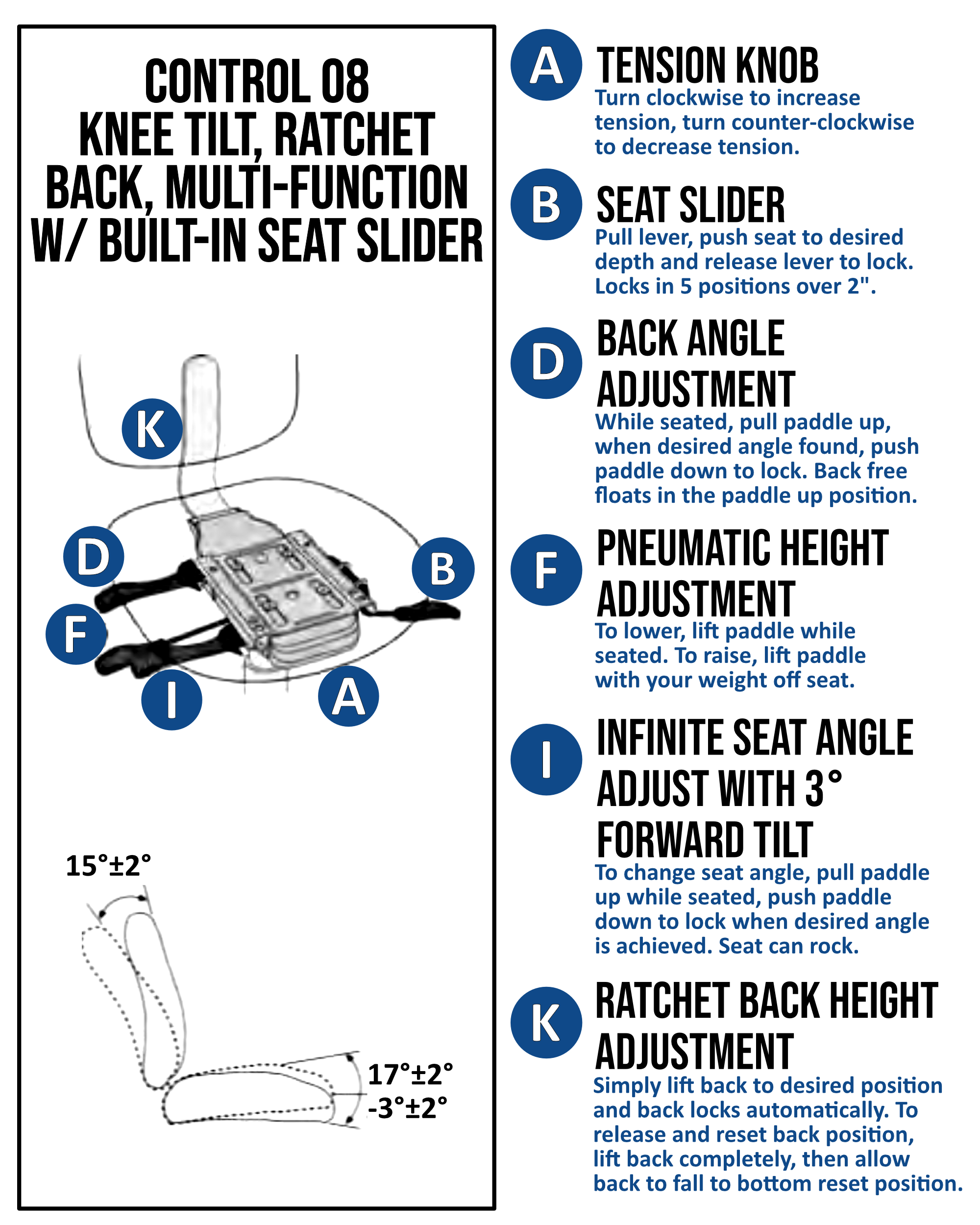 CONTROL 08
KNEE TILT, RATCHET BACK, MULTI-FUNCTION W/ BUILT-IN SEAT SLIDER

K
D
B
F
I
A

15°±2°

17°±2°
-3°±2°

A TENSION KNOB
Turn clockwise to increase tension, turn counter-clockwise to decrease tension.

B SEAT SLIDER
Pull lever, push seat to desired depth and release lever to lock. Locks in 5 positions over 2".

D BACK ANGLE ADJUSTMENT
While seated, pull paddle up, when desired angle found, push paddle down to lock. Back free floats in the paddle up position.

F PNEUMATIC HEIGHT ADJUSTMENT
To lower, lift paddle while seated. To raise, lift paddle with your weight off seat.

I INFINITE SEAT ANGLE ADJUST WITH 3° FORWARD TILT
To change seat angle, pull paddle up while seated, push paddle down to lock when desired angle is achieved. Seat can rock.

K RATCHET BACK HEIGHT ADJUSTMENT
Simply lift back to desired position and back locks automatically. To release and reset back position, lift back completely, then allow back to fall to bottom reset position.