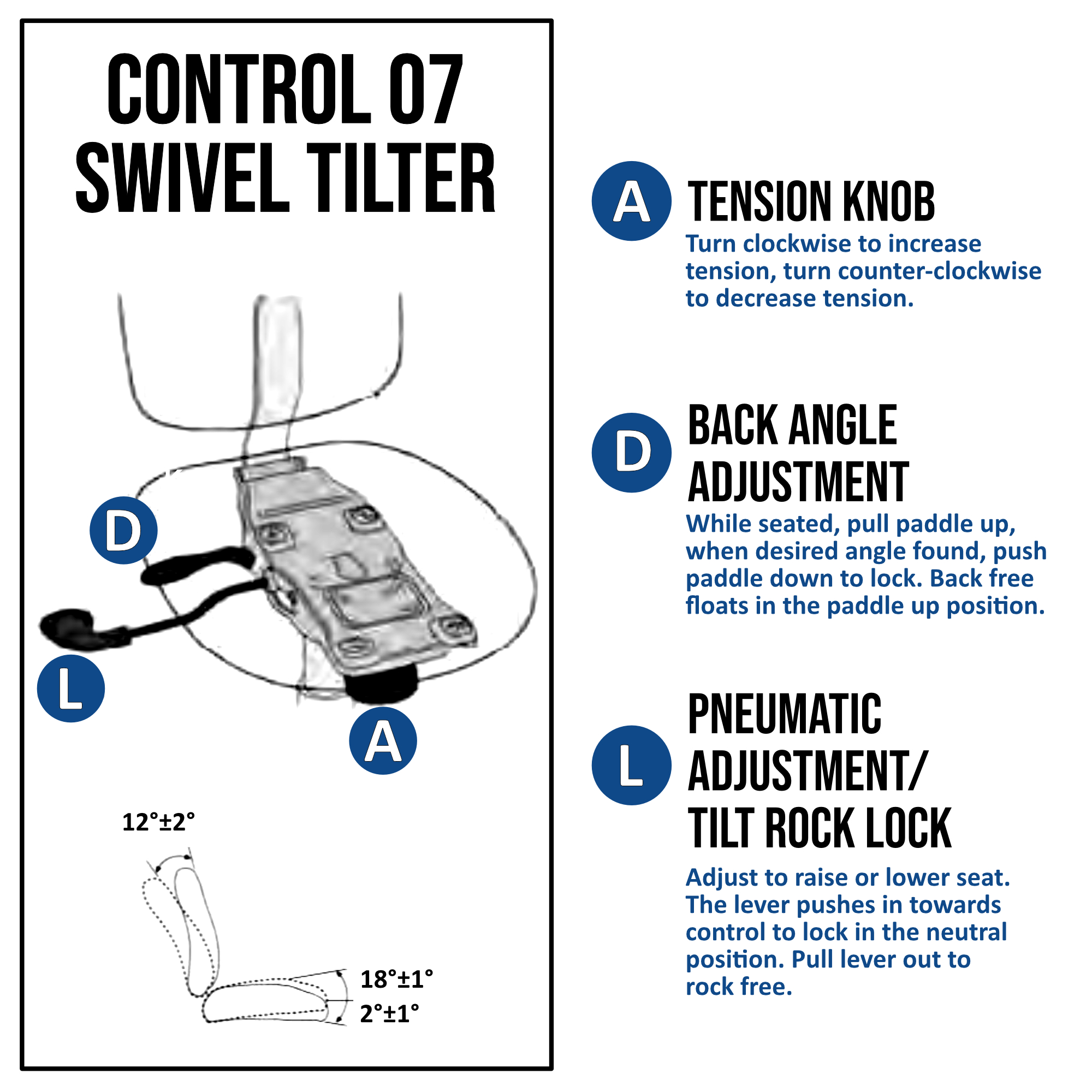 CONTROL 07
SWIVEL TILTER

D

L

A

12°±2°

18°±1°
2°±1°

A TENSION KNOB
Turn clockwise to increase tension, turn counter-clockwise to decrease tension.

D BACK ANGLE ADJUSTMENT
While seated, pull paddle up, when desired angle found, push paddle down to lock. Back free floats in the paddle up position.

L PNEUMATIC ADJUSTMENT/ TILT ROCK LOCK
Adjust to raise or lower seat. The lever pushes in towards control to lock in the neutral position. Pull lever out to rock free.